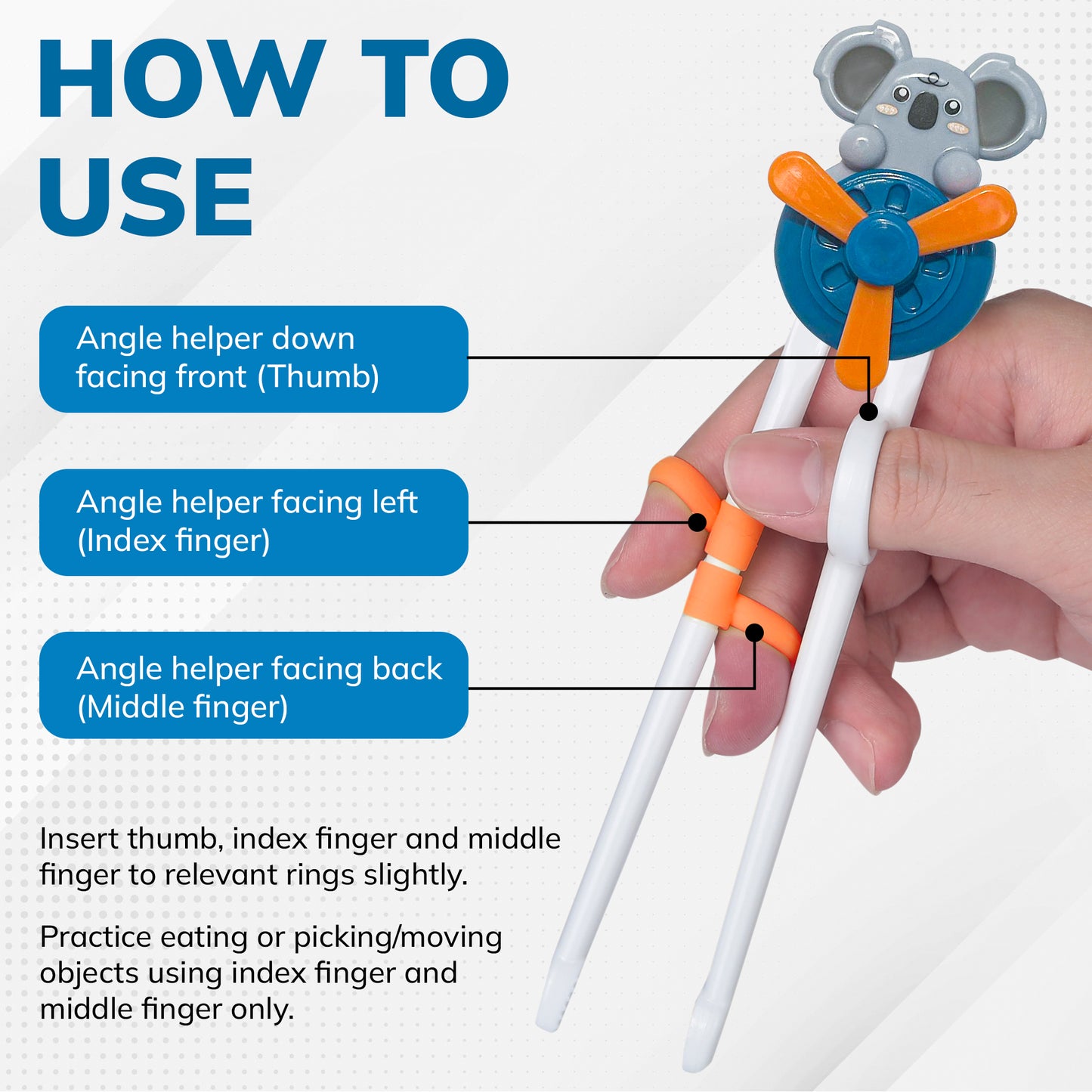 HOW TO USE

Angle helper down facing front (Thumb)

Angle helper facing left (Index finger)

Angle helper facing back (Middle finger)

Insert thumb, index finger and middle finger to relevant rings slightly.

Practice eating or picking/moving objects using index finger and middle finger only.