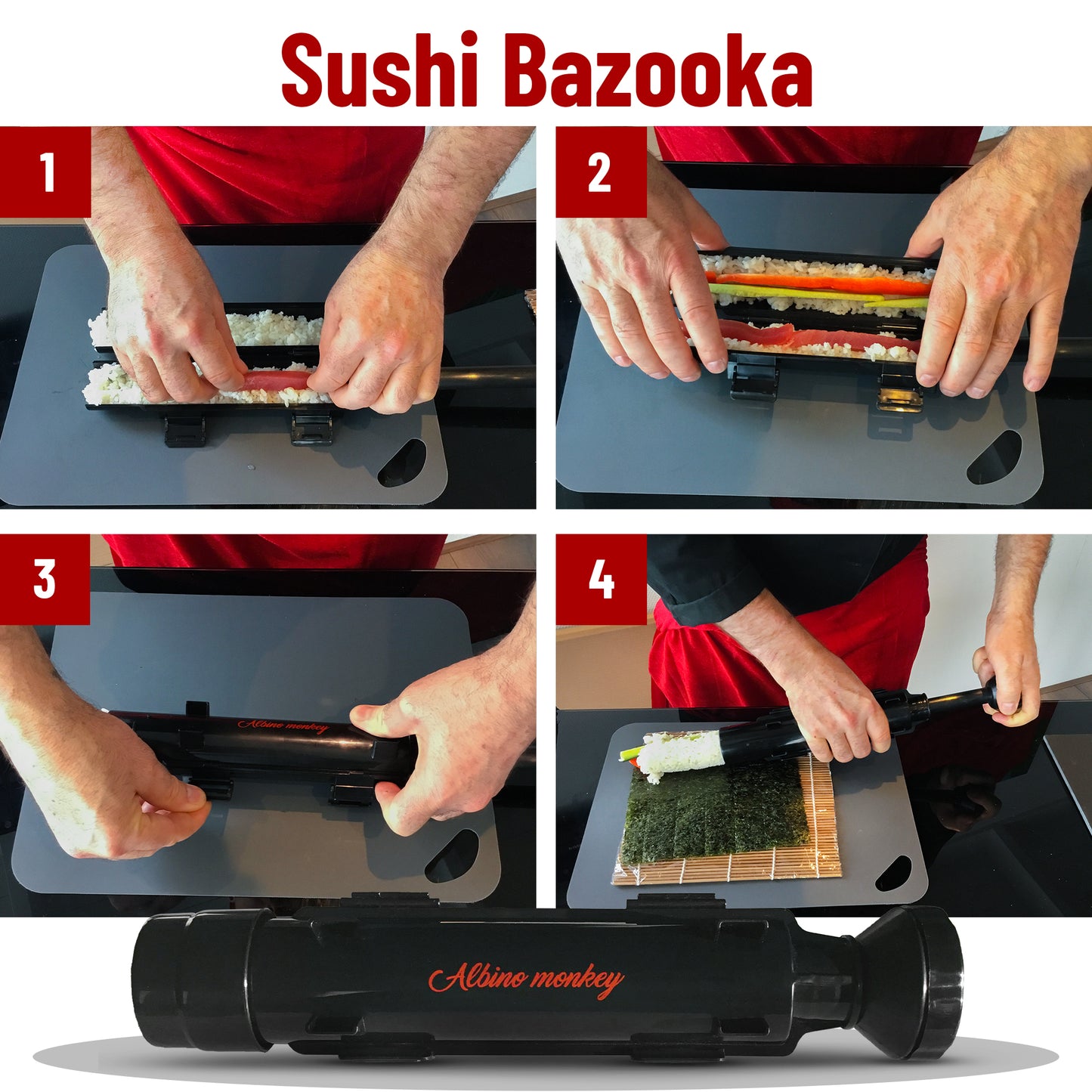 Sushi Bazooka

1

2

3

Albino monkey

4

Albino monkey